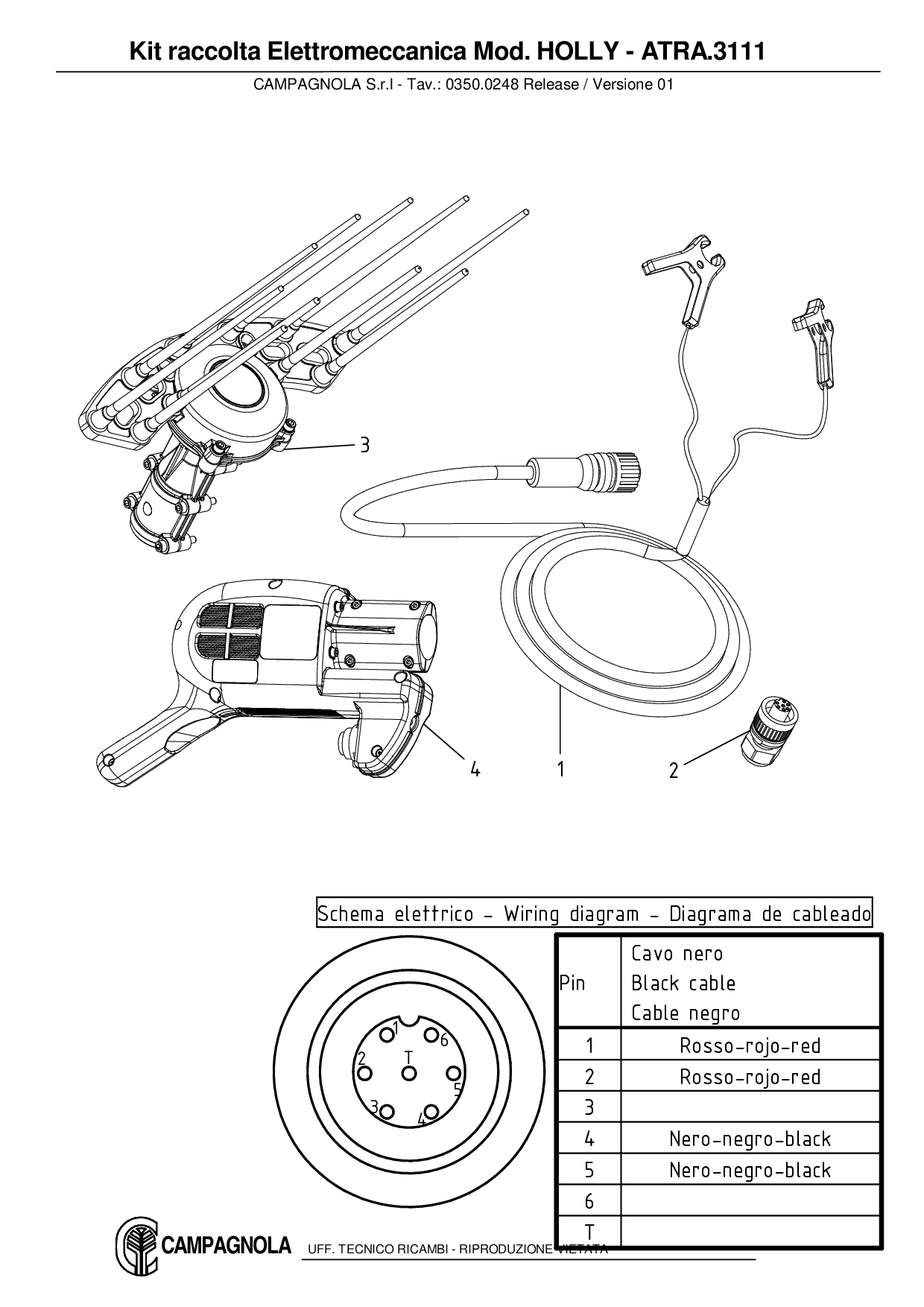 Kit raccolta Elettromeccanica Mod. HOLLY - ATRA.3111

CAMPAGNOLA S.r.l - Tav.: 0350.0248 Release / Versione 01

3

4

1

2

Schema elettrico - Wiring diagram - Diagrama de cableado

1 6 2 T 5 3 4

| Pin | Cavo nero Black cable Cable negro |
|---|---|
| 1 | Rosso-rojo-red |
| 2 | Rosso-rojo-red |
| 3 | |
| 4 | Nero-negro-black |
| 5 | Nero-negro-black |
| 6 | |
| T | |

CAMPAGNOLA UFF. TECNICO RICAMBI - RIPRODUZIONE VIETATA